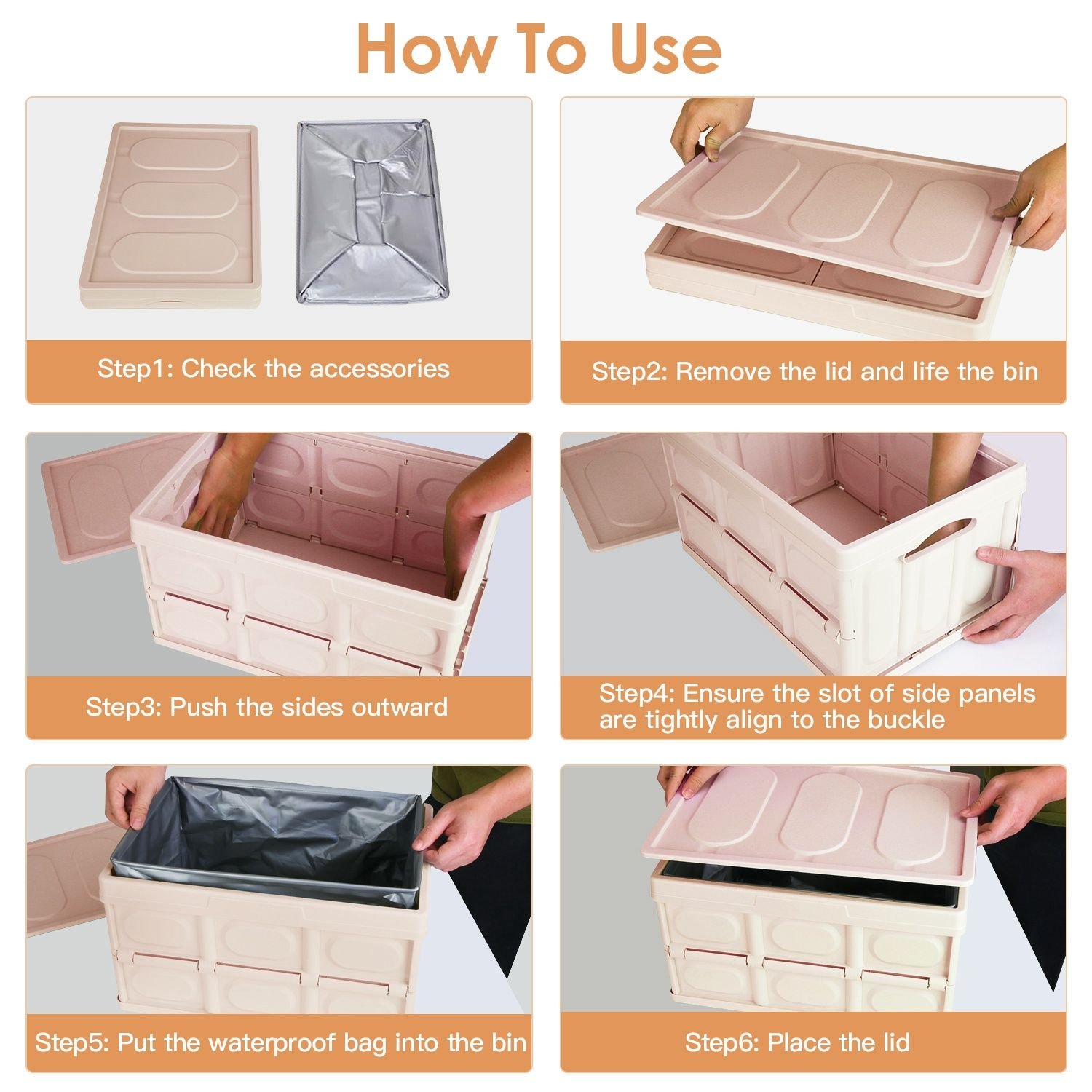 How To Use

Step1: Check the accessories

Step2: Remove the lid and life the bin

Step3: Push the sides outward

Step4: Ensure the slot of side panels are tightly align to the buckle

Step5: Put the waterproof bag into the bin

Step6: Place the lid